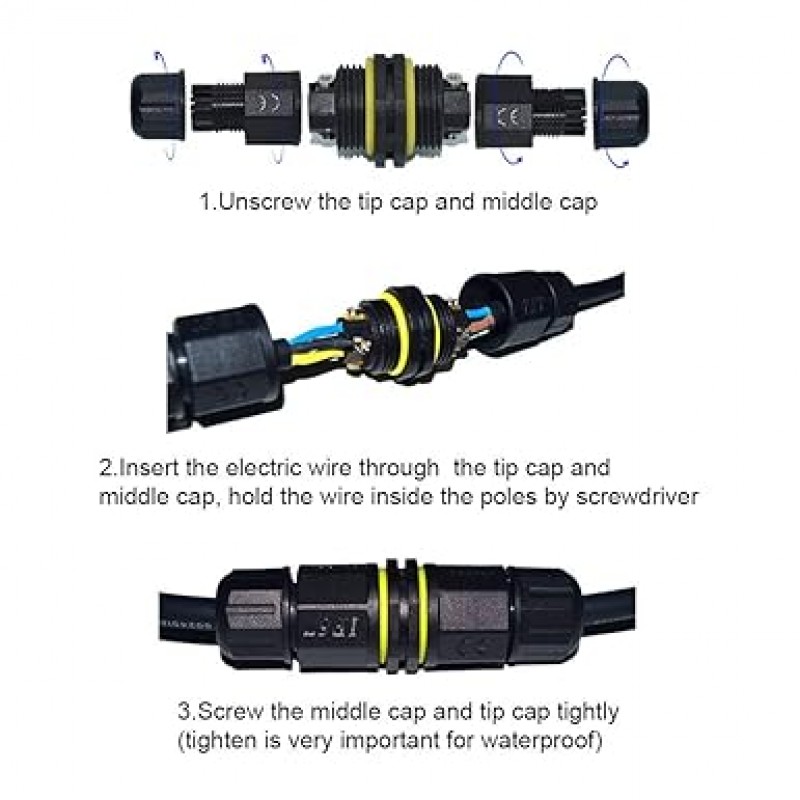 CE

CE

1.Unscrew the tip cap and middle cap

2.Insert the electric wire through the tip cap and middle cap, hold the wire inside the poles by screwdriver

3.Screw the middle cap and tip cap tightly (tighten is very important for waterproof)